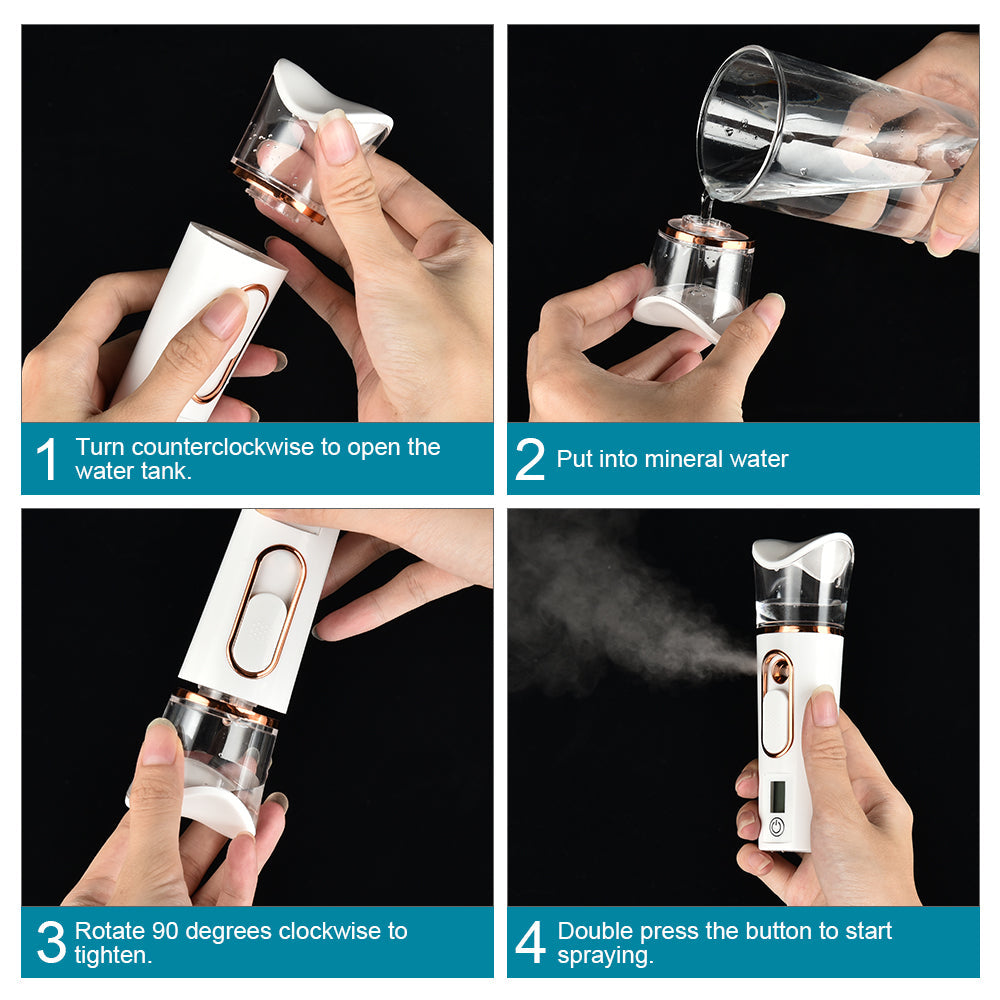 1 Turn counterclockwise to open the water tank.

2 Put into mineral water

3 Rotate 90 degrees clockwise to tighten.

4 Double press the button to start spraying.