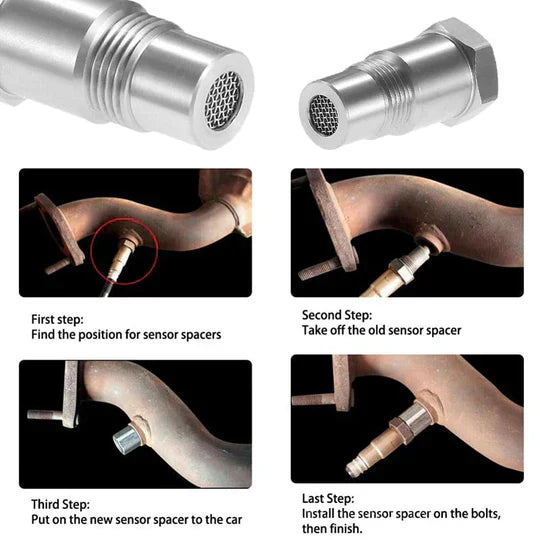 First step:
Find the position for sensor spacers

Second Step:
Take off the old sensor spacer

Third Step:
Put on the new sensor spacer to the car

Last Step:
Install the sensor spacer on the bolts, then finish.