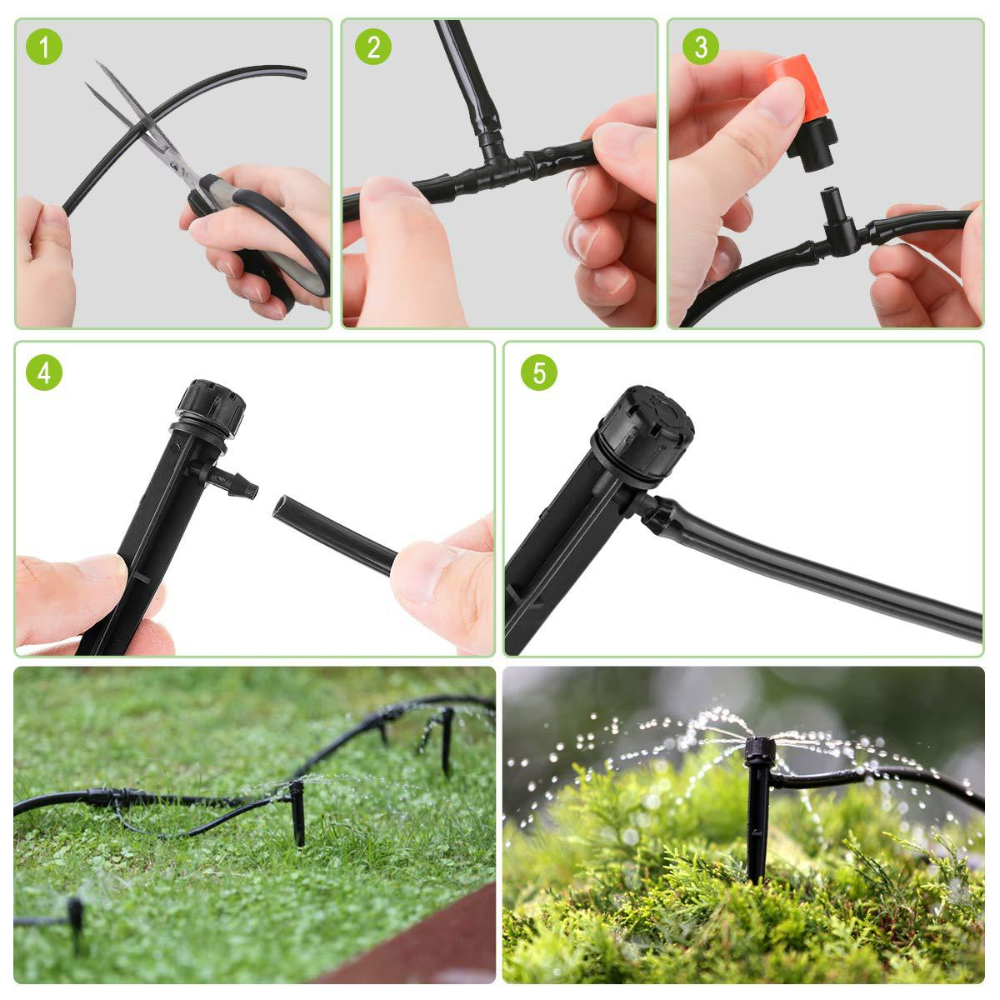 1

2

3

4

5