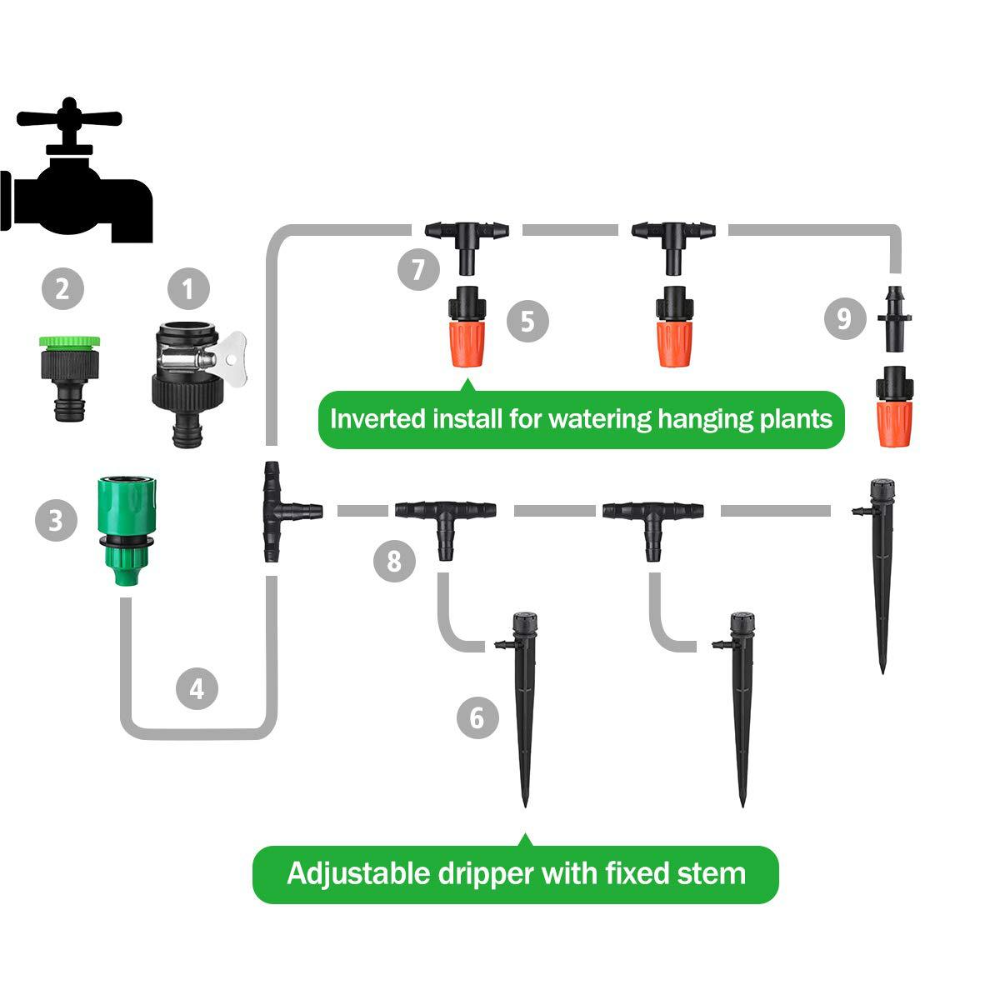 2
1
7
5
9
Inverted install for watering hanging plants
3
8
4
6
Adjustable dripper with fixed stem